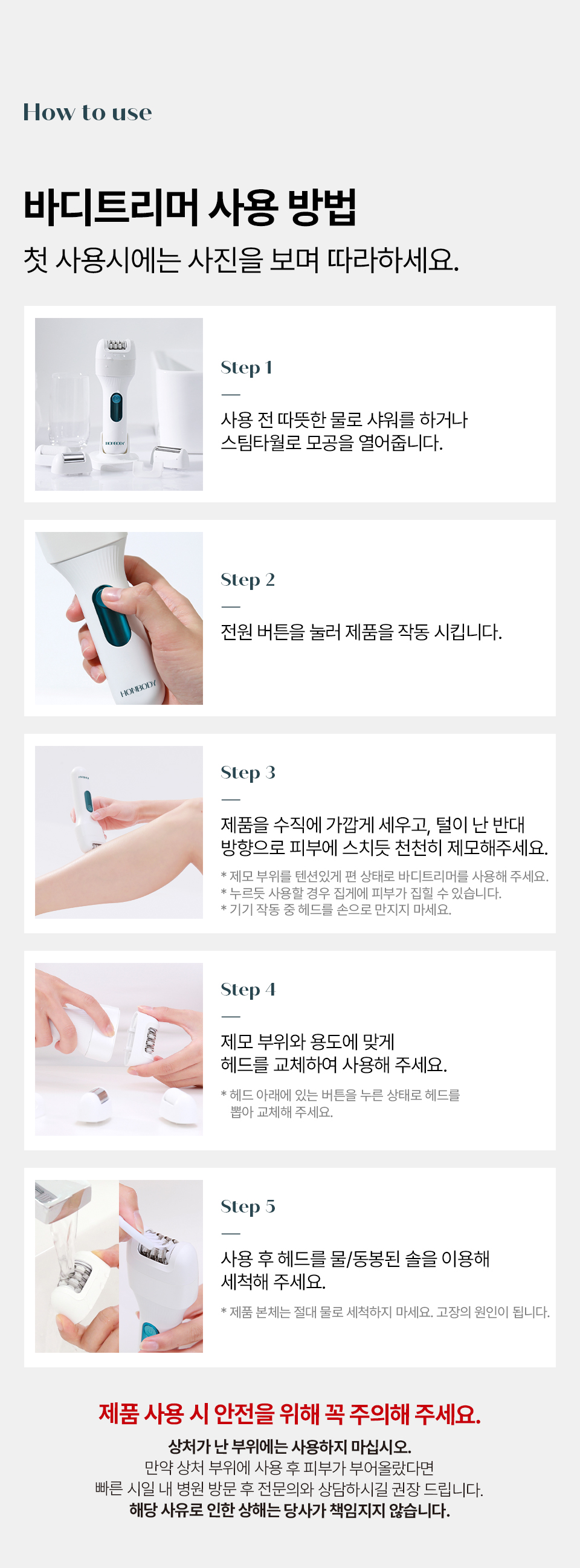 How to use

바디트리머 사용 방법

첫 사용시에는 사진을 보며 따라하세요.

HONBODY

Step 1

—

사용 전 따뜻한 물로 샤워를 하거나 스팀타월로 모공을 열어줍니다.

HONBODY

Step 2

—

전원 버튼을 눌러 제품을 작동 시킵니다.

Step 3

—

제품을 수직에 가깝게 세우고, 털이 난 반대 방향으로 피부에 스치듯 천천히 제모해주세요.

* 제모 부위를 텐션있게 편 상태로 바디트리머를 사용해 주세요.
* 누르듯 사용할 경우 집게에 피부가 집힐 수 있습니다.
* 기기 작동 중 헤드를 손으로 만지지 마세요.

Step 4

—

제모 부위와 용도에 맞게 헤드를 교체하여 사용해 주세요.

* 헤드 아래에 있는 버튼을 누른 상태로 헤드를 뽑아 교체해 주세요.

Step 5

—

사용 후 헤드를 물/동봉된 솔을 이용해 세척해 주세요.

* 제품 본체는 절대 물로 세척하지 마세요. 고장의 원인이 됩니다.

제품 사용 시 안전을 위해 꼭 주의해 주세요.

상처가 난 부위에는 사용하지 마십시오.
만약 상처 부위에 사용 후 피부가 부어올랐다면
빠른 시일 내 병원 방문 후 전문의와 상담하시길 권장 드립니다.
해당 사유로 인한 상해는 당사가 책임지지 않습니다.