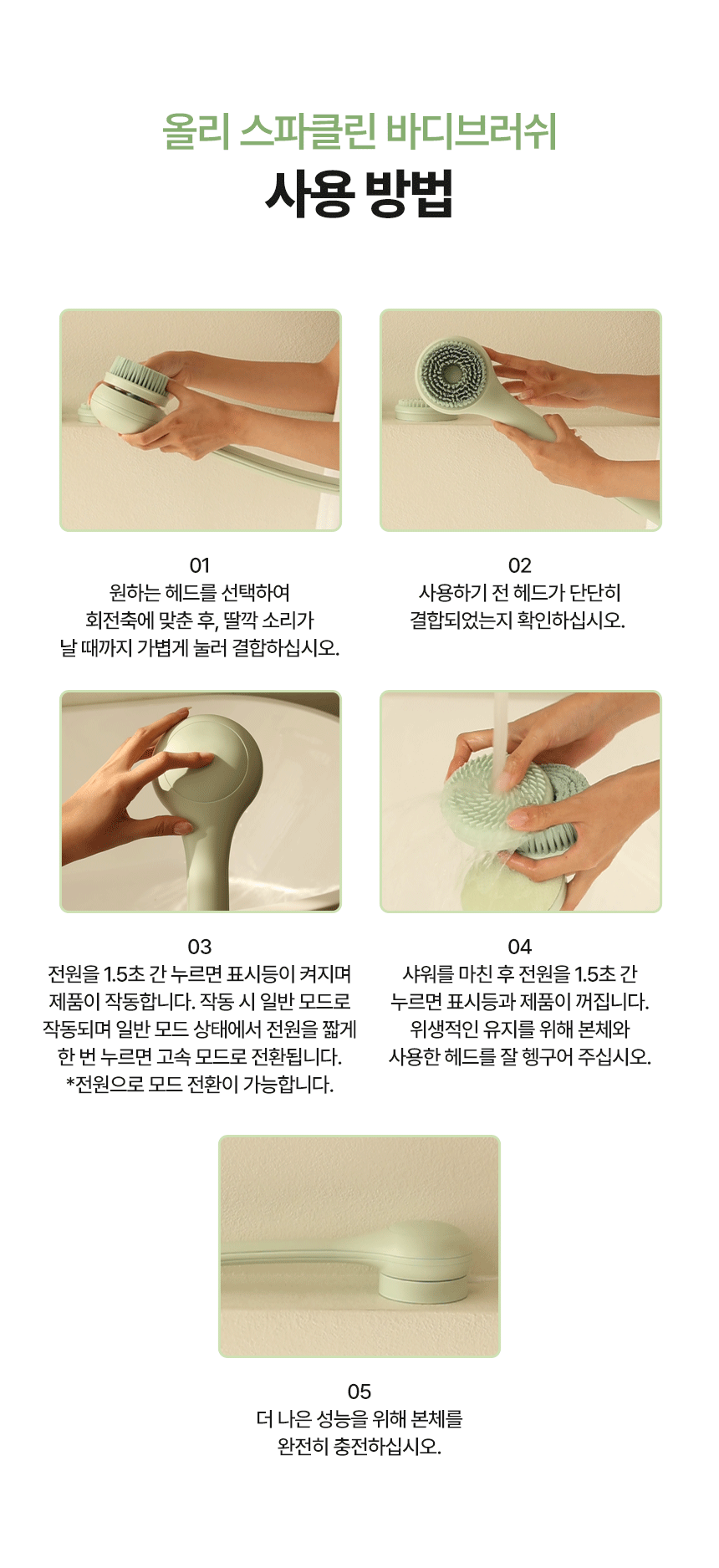 올리 스파클린 바디브러쉬
사용 방법

01
원하는 헤드를 선택하여 회전축에 맞춘 후, 딸깍 소리가 날 때까지 가볍게 눌러 결합하십시오.

02
사용하기 전 헤드가 단단히 결합되었는지 확인하십시오.

03
전원을 1.5초 간 누르면 표시등이 켜지며 제품이 작동합니다. 작동 시 일반 모드로 작동되며 일반 모드 상태에서 전원을 짧게 한 번 누르면 고속 모드로 전환됩니다.
*전원으로 모드 전환이 가능합니다.

04
샤워를 마친 후 전원을 1.5초 간 누르면 표시등과 제품이 꺼집니다. 위생적인 유지를 위해 본체와 사용한 헤드를 잘 헹구어 주십시오.

05
더 나은 성능을 위해 본체를 완전히 충전하십시오.